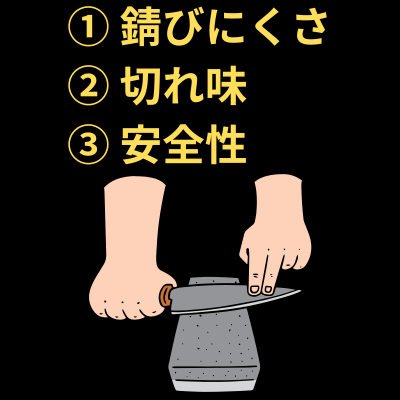 ① 錆びにくさ
② 切れ味
③ 安全性